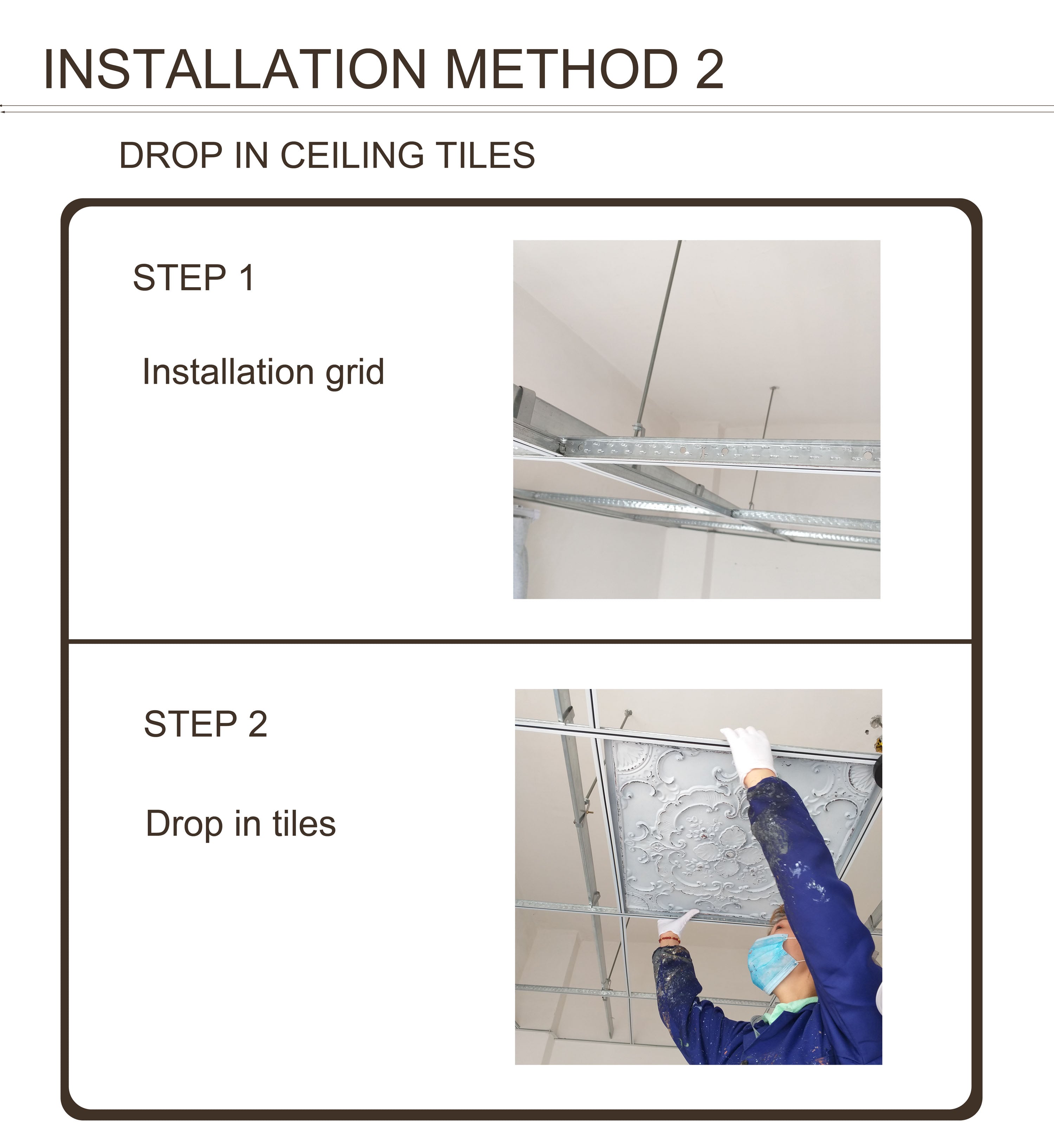 INSTALLATION METHOD 2

DROP IN CEILING TILES

STEP 1

Installation grid

STEP 2

Drop in tiles