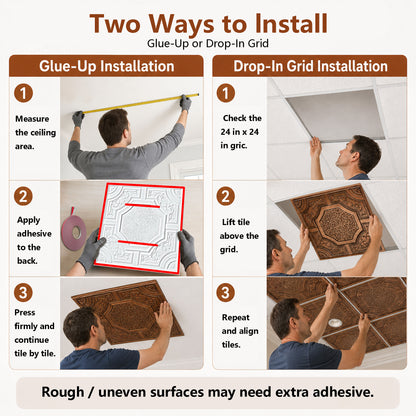 Two Ways to Install
Glue-Up or Drop-In Grid

Glue-Up Installation

1
Measure the ceiling area.

2
Apply adhesive to the back.

3
Press firmly and continue tile by tile.

Drop-In Grid Installation

1
Check the 24 in x 24 in gric.

2
Lift tile above the grid.

3
Repeat and align tiles.

Rough / uneven surfaces may need extra adhesive.